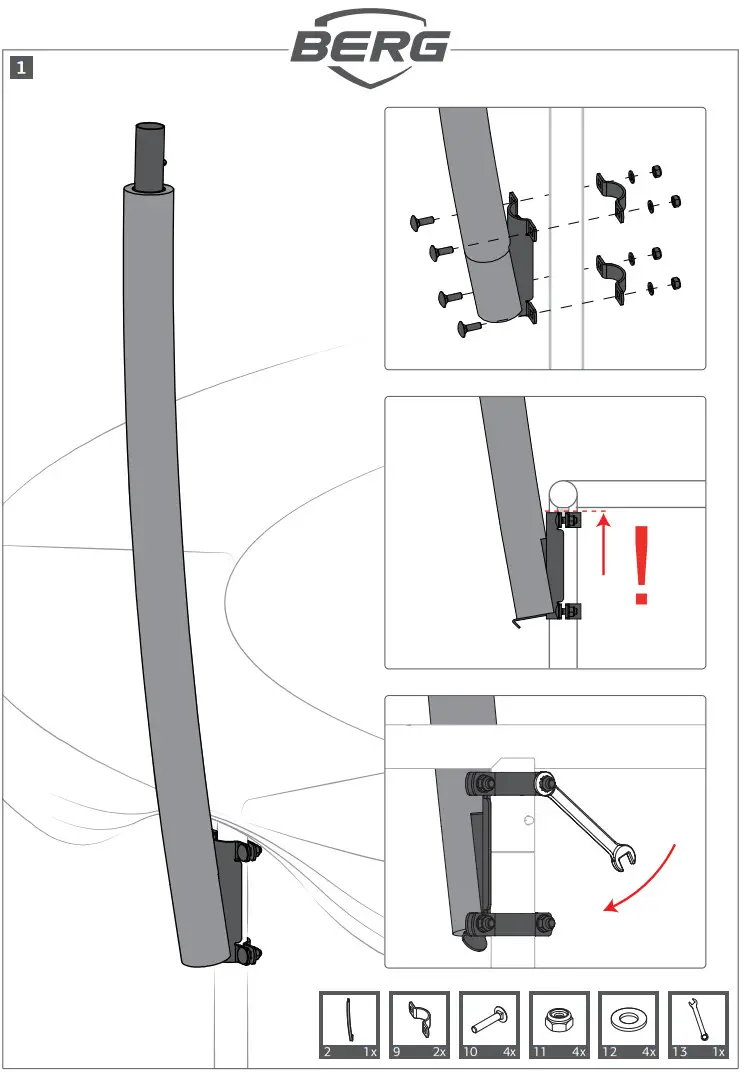 BERG

1

!

2 1x
9 2x
10 4x
11 4x
12 4x
13 1x