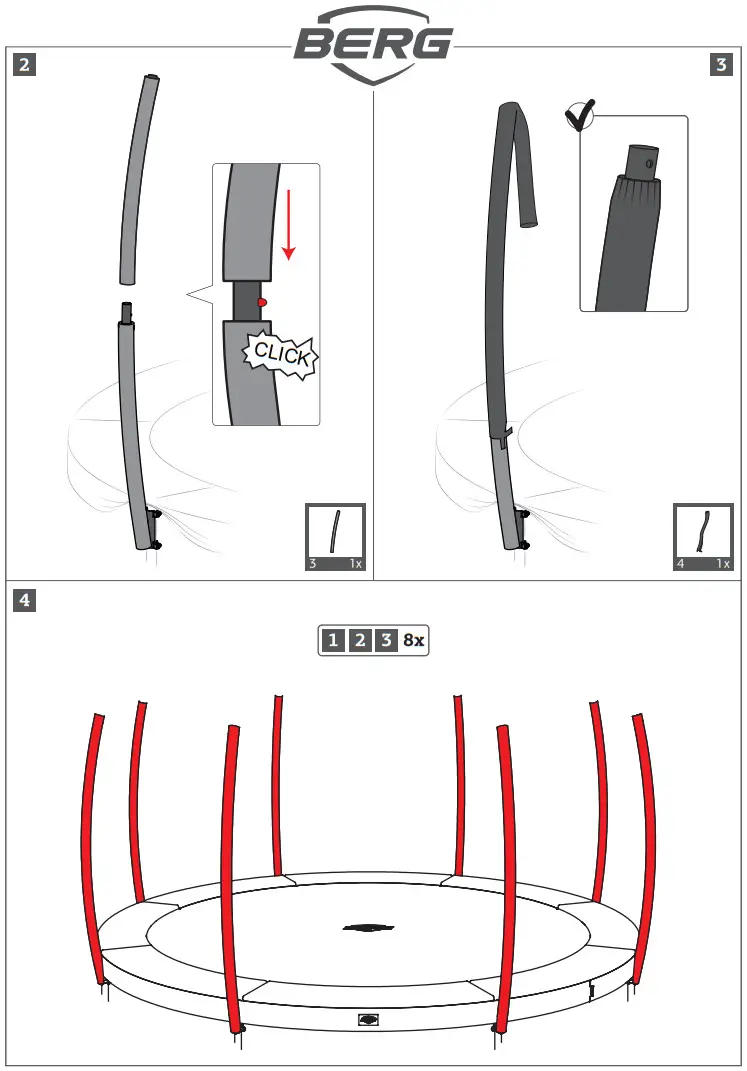 BERG

2

CLICK

3 1x

3

4 1x

4

1 2 3 8x