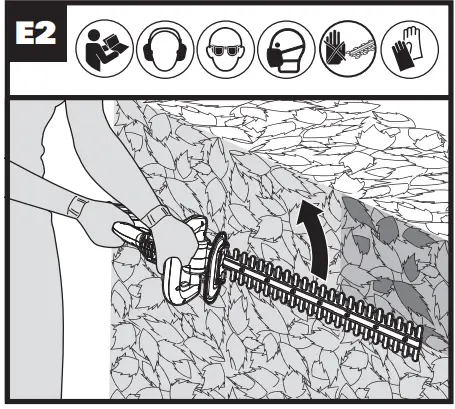 E2