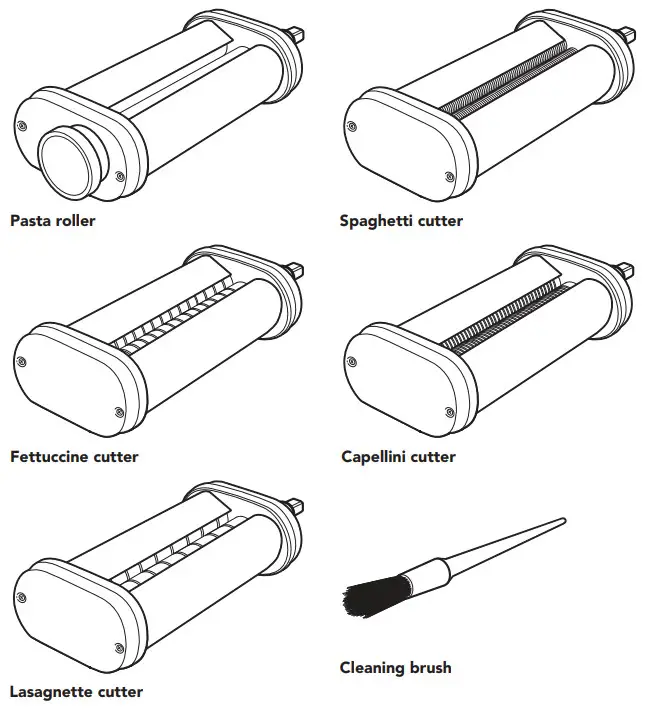 Pasta roller

Spaghetti cutter

Fettuccine cutter

Capellini cutter

Lasagnette cutter

Cleaning brush