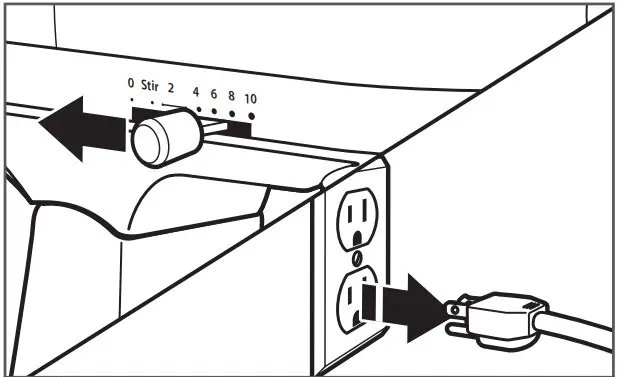 0 Stir 2 4 6 8 10