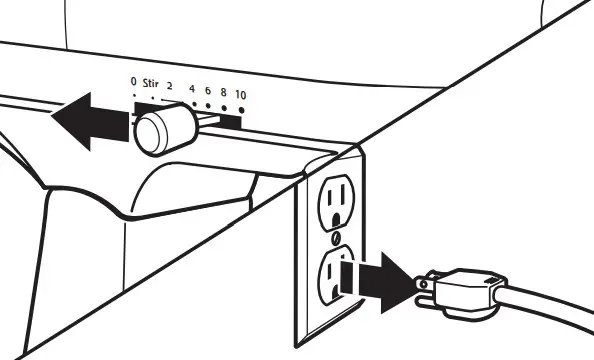 0 Stir 2 4 6 8 10