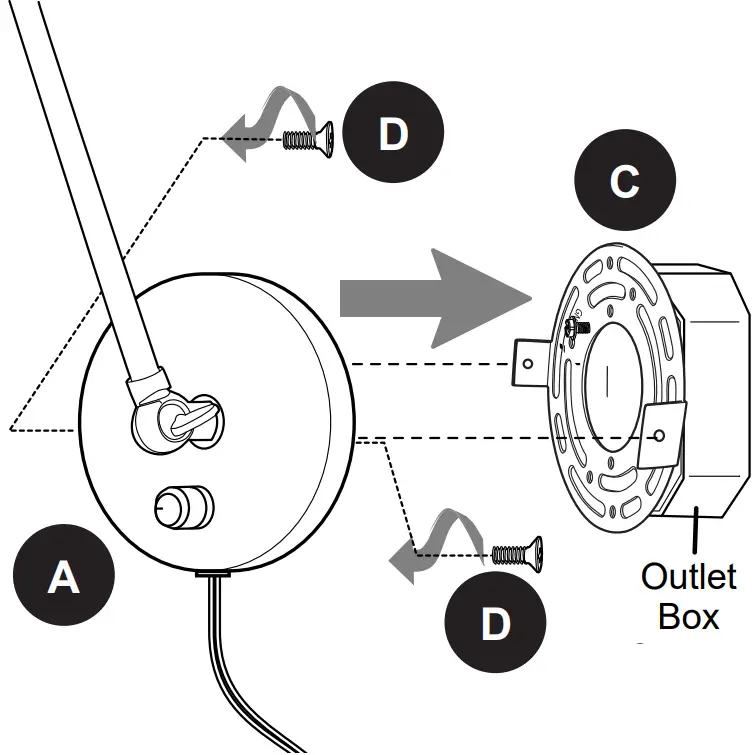 D

C

A

D

Outlet Box