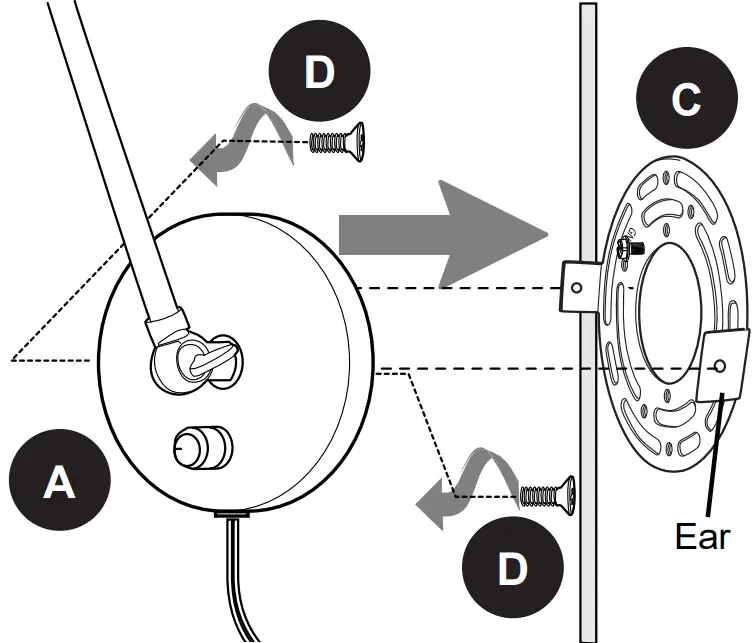 D

C

A

D

Ear