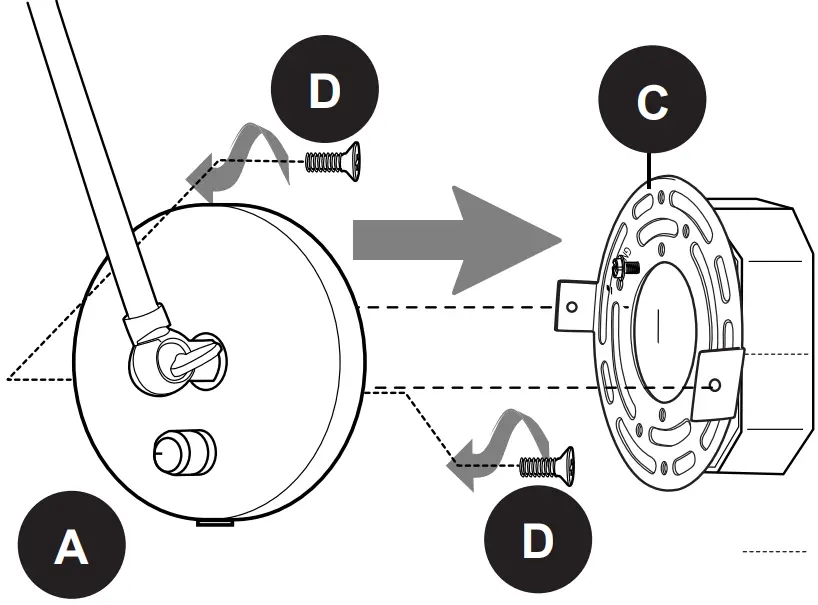 D
C
A
D