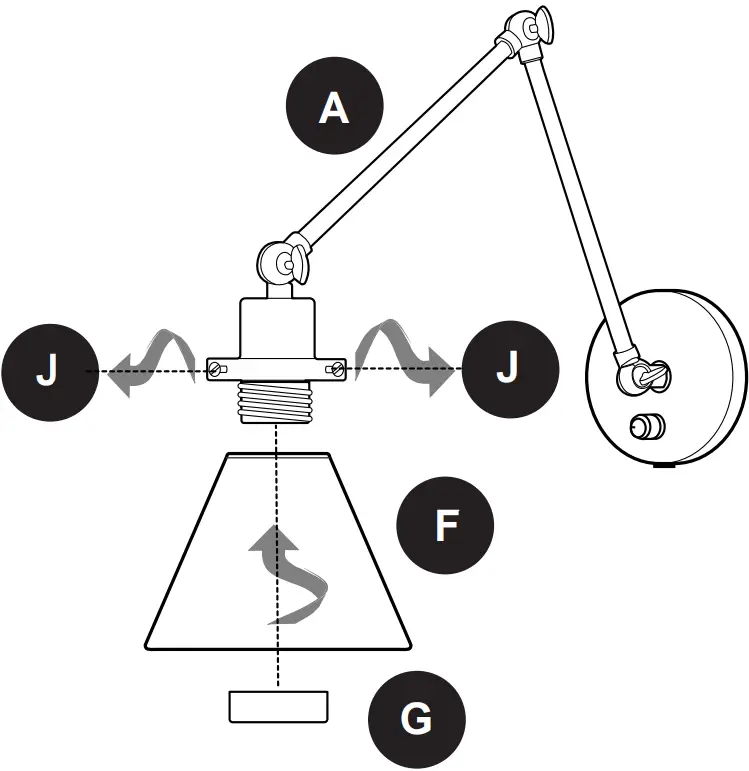 A

J

J

F

G