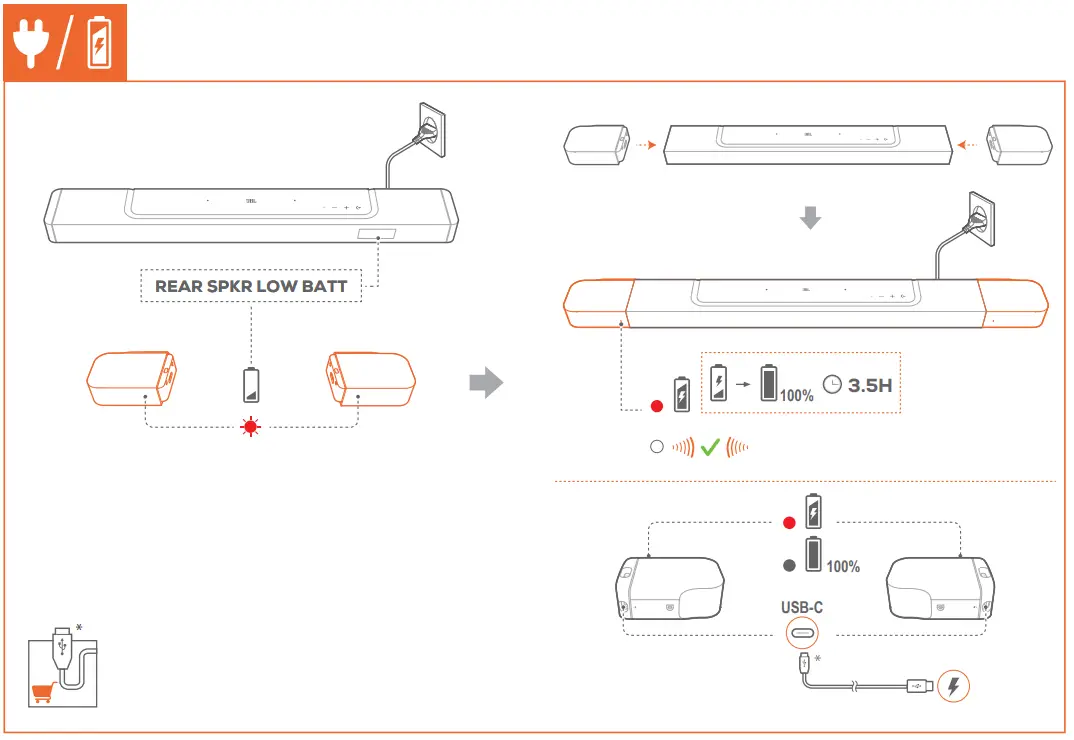 JBL

REAR SPKR LOW BATT

JBL

JBL

100%

3.5H

100%

USB-C

*

*