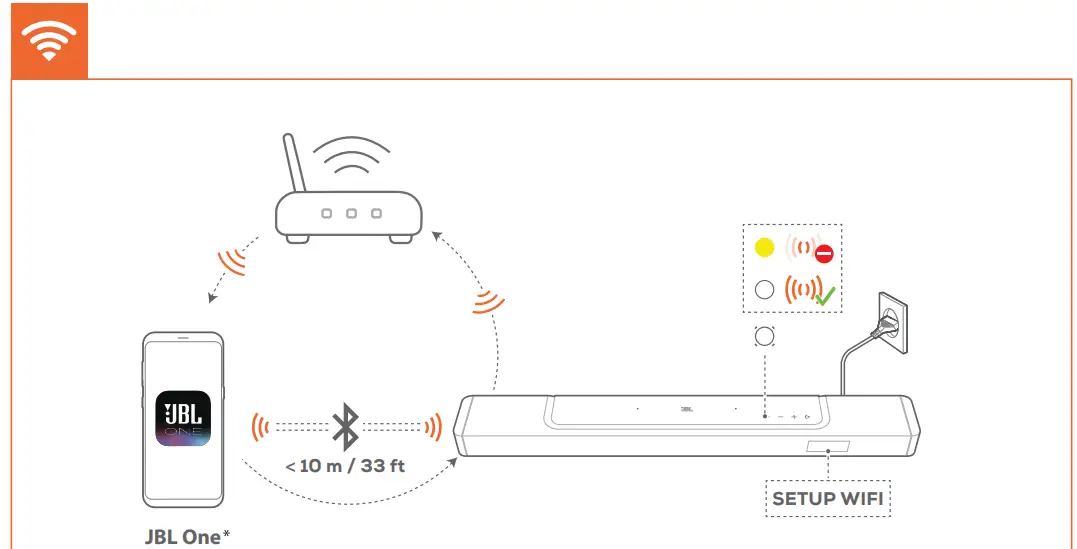 JBL
ONE

< 10 m / 33 ft

JBL

SETUP WIFI

JBL One*