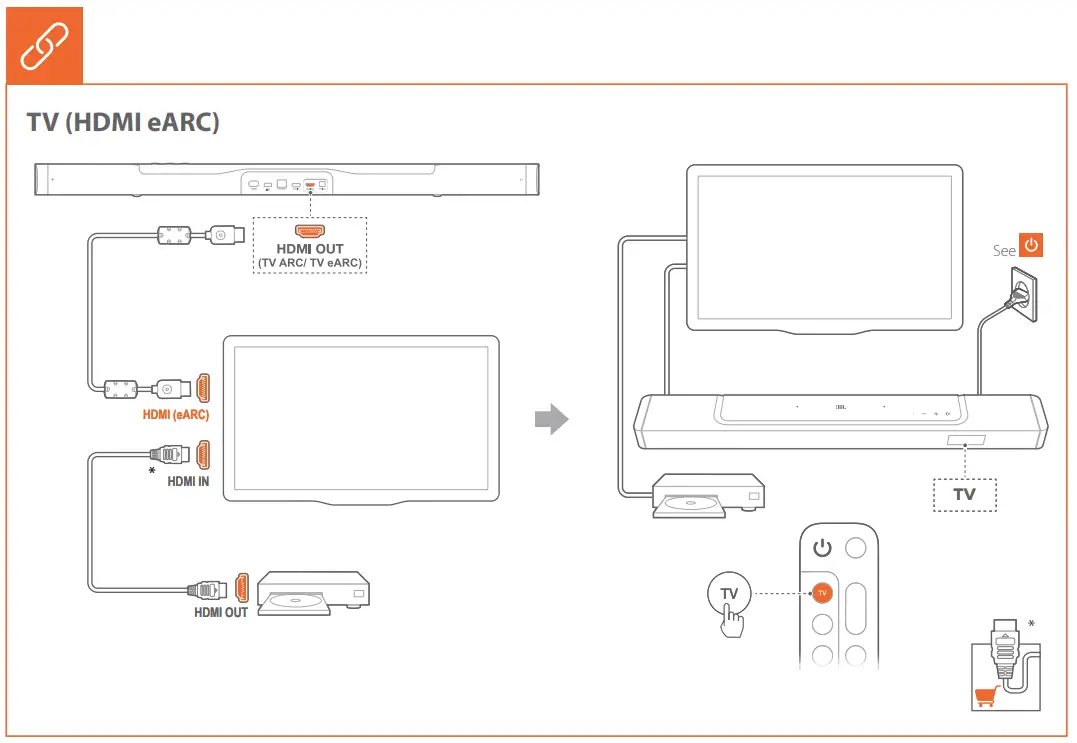 TV (HDMI eARC)

HDMI OUT
(TV ARC/ TV eARC)

HDMI (eARC)

*
HDMI IN

HDMI OUT

See

JBL

TV

TV

TV

*