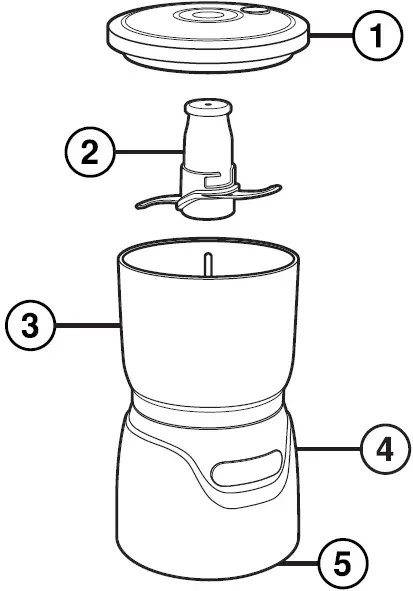 1
2
3
4
5