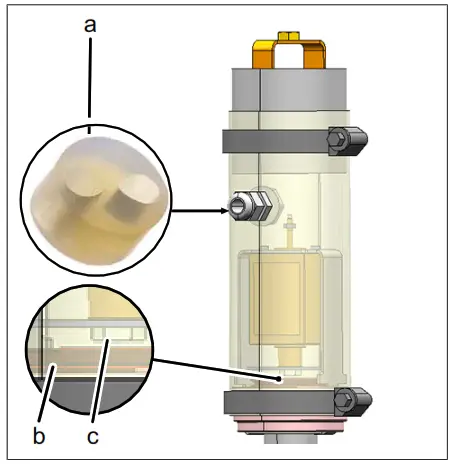 a

b

c