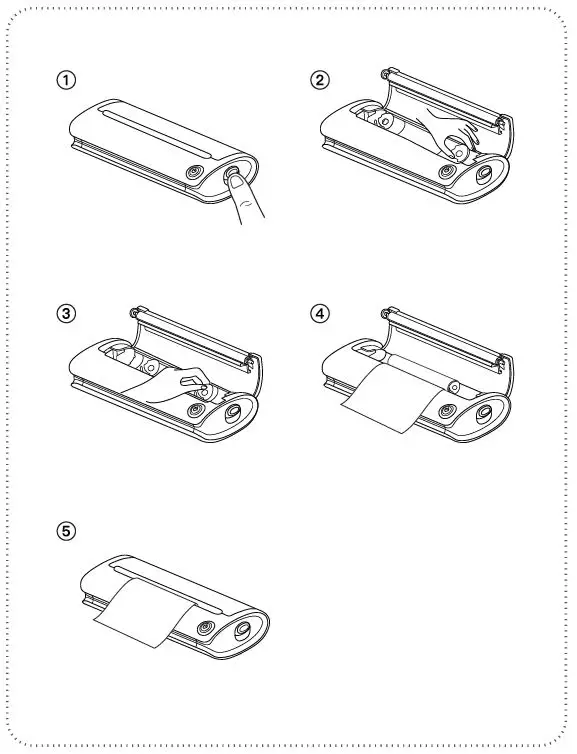 ①

②

③

④

⑤