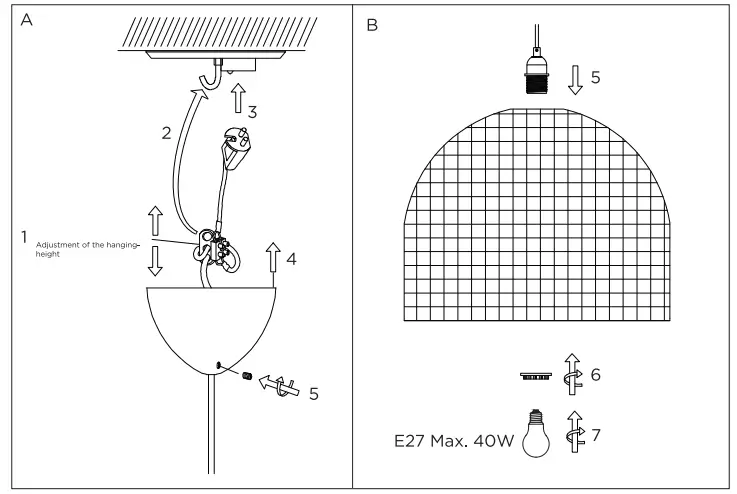 A

3

2

1

Adjustment of the hanging-height

4

5

B

5

6

E27 Max. 40W

7