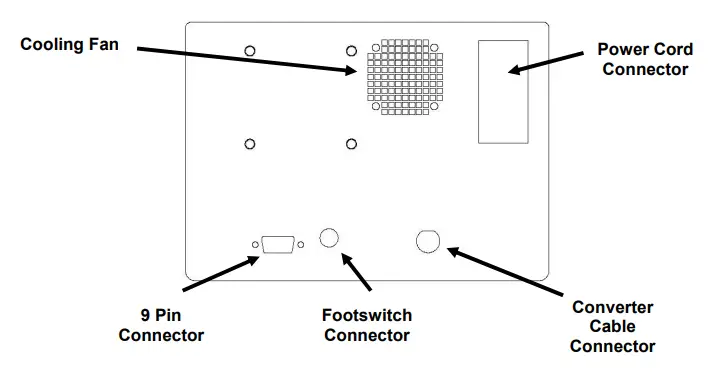 Cooling Fan

Power Cord Connector

9 Pin Connector

Footswitch Connector

Converter Cable Connector