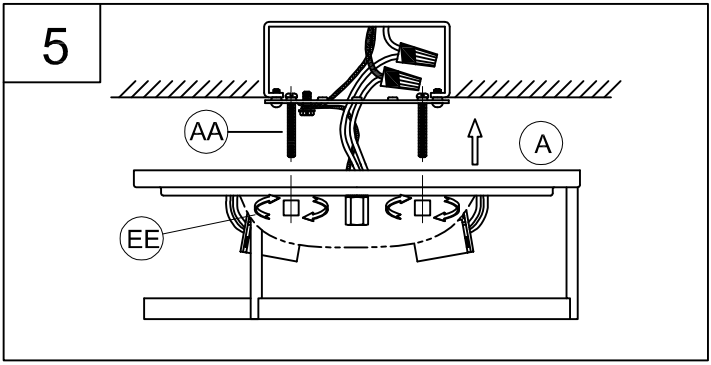 5

AA

A

EE