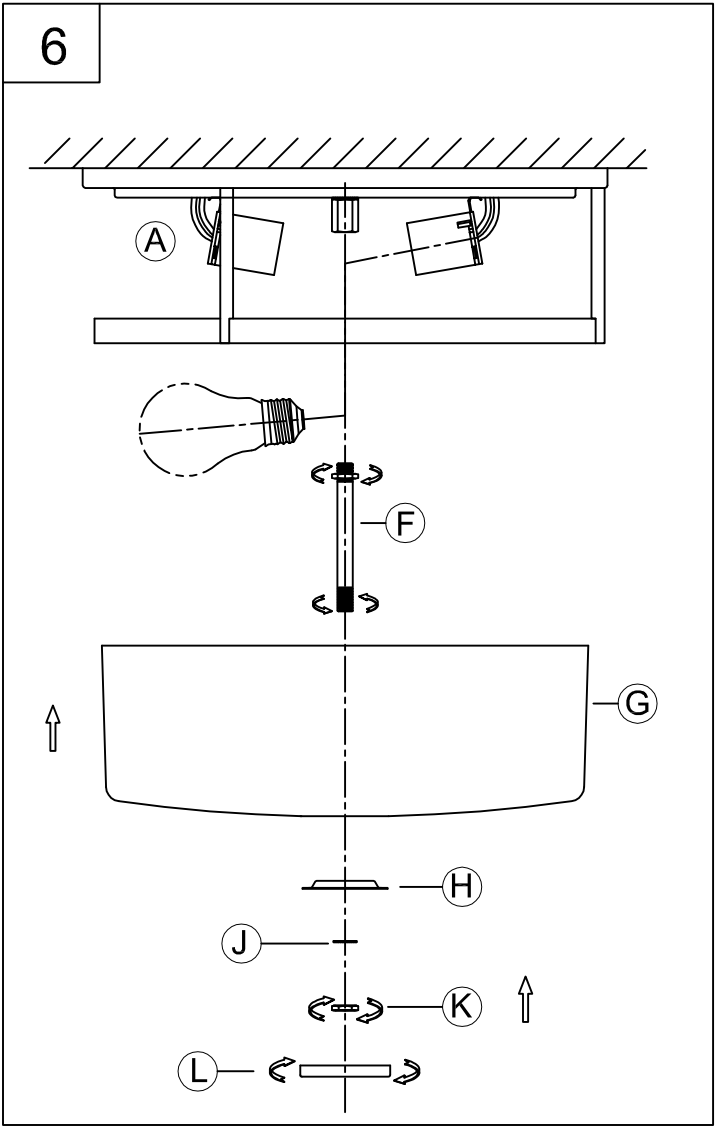 6
A
F
G
H
J
K
L