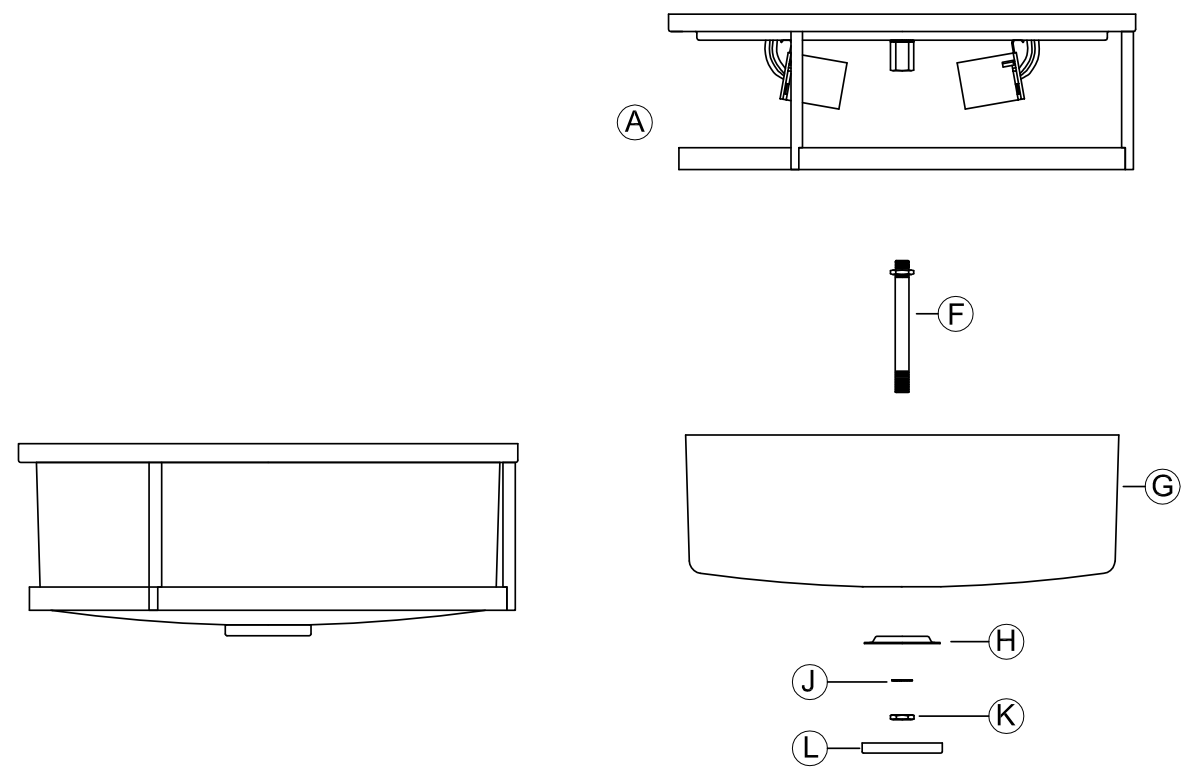 A
F
G
H
J
K
L