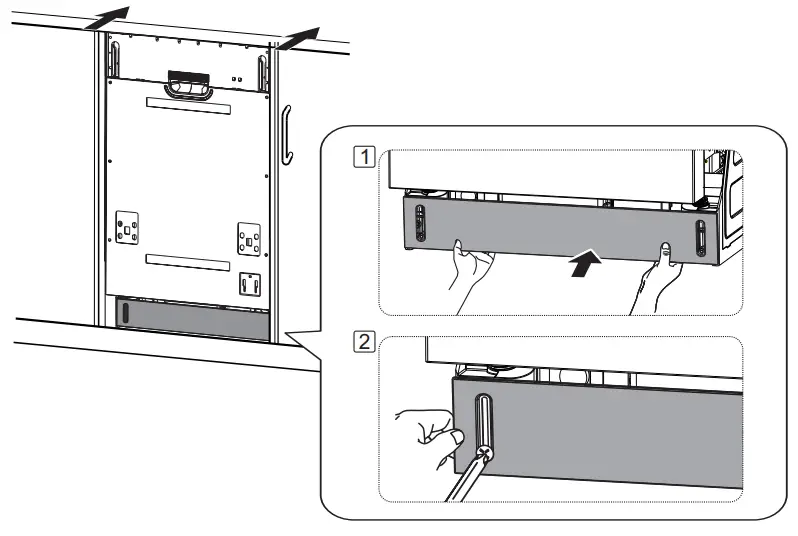 1

2