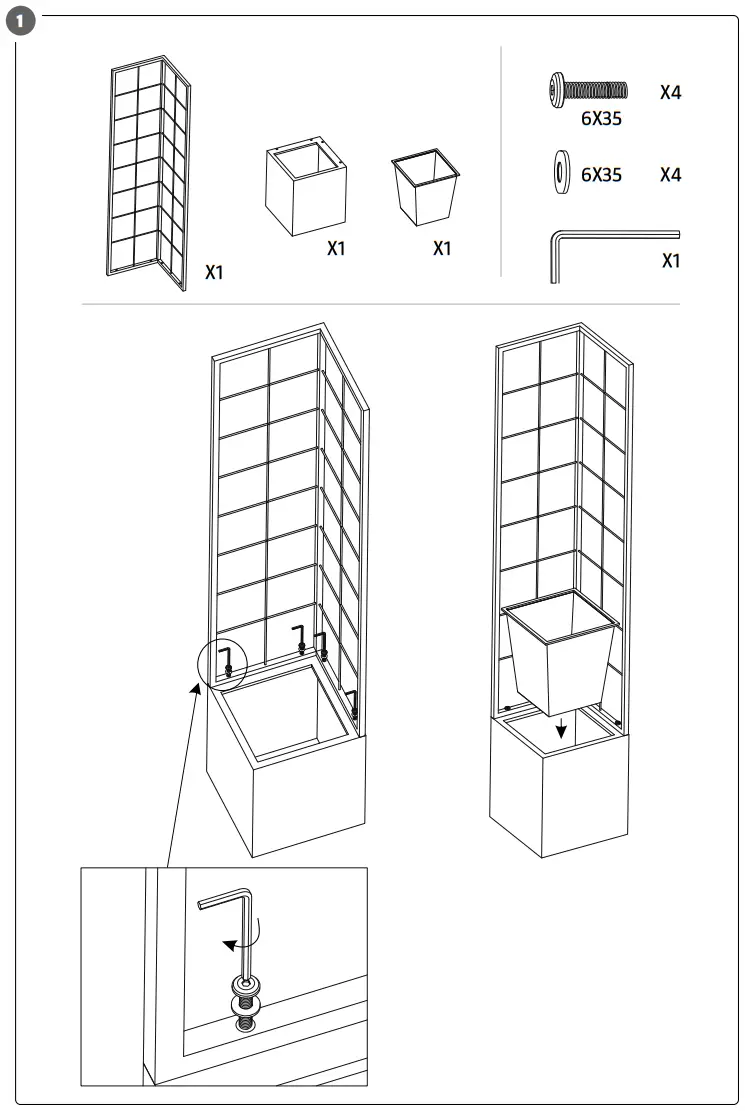 1

X1

X1

X1

6X35 X4

6X35 X4

X1