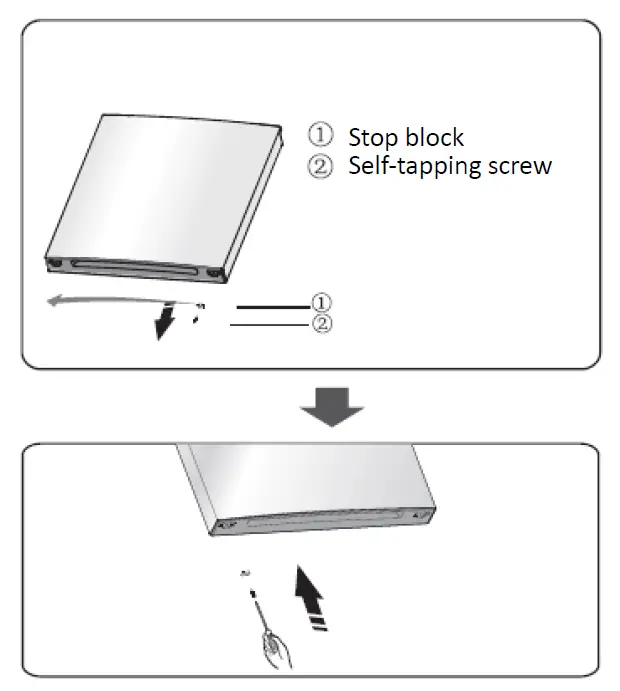 ① Stop block
② Self-tapping screw

①
②