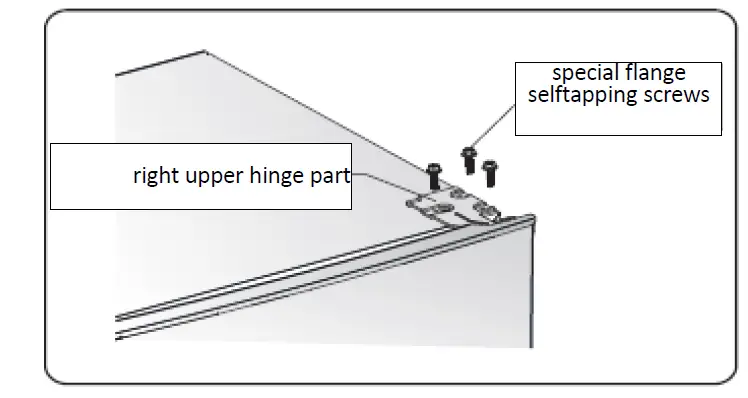 special flange selftapping screws

right upper hinge part