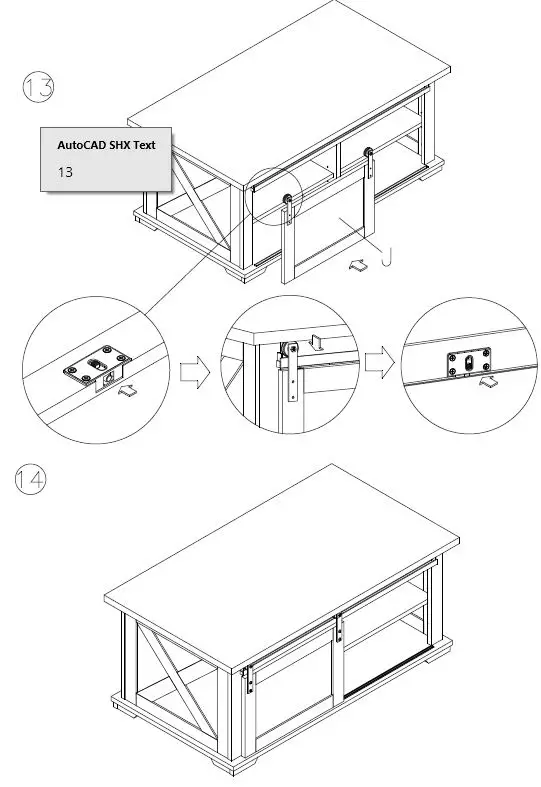 13

AutoCAD SHX Text
13

J

14