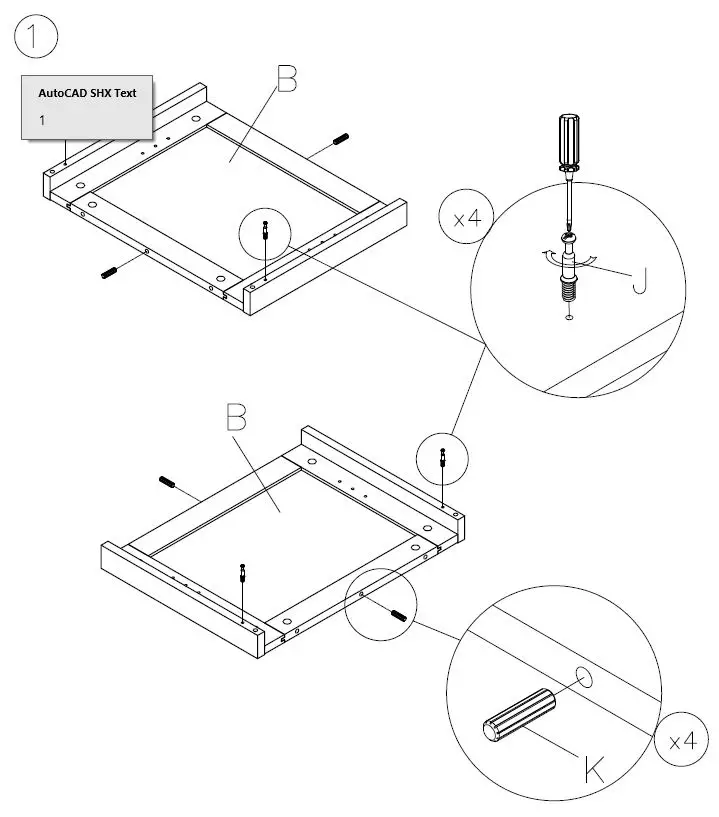 1

AutoCAD SHX Text
1

B

x4

J

B

x4

K