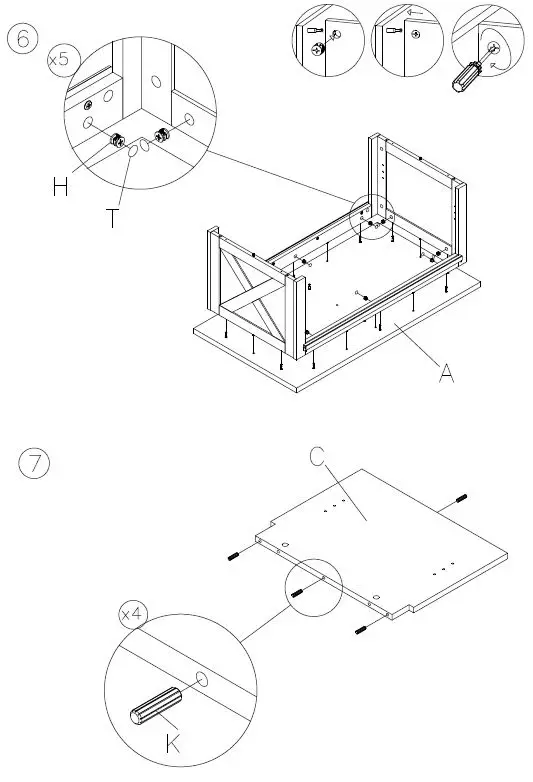 6

x5

H

T

A

7

C

x4

K