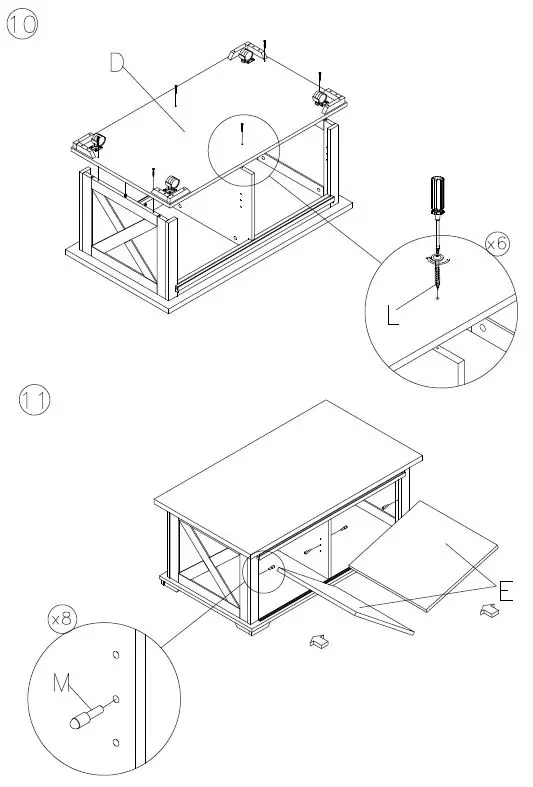 10

D

x6

L

11

E

x8

M