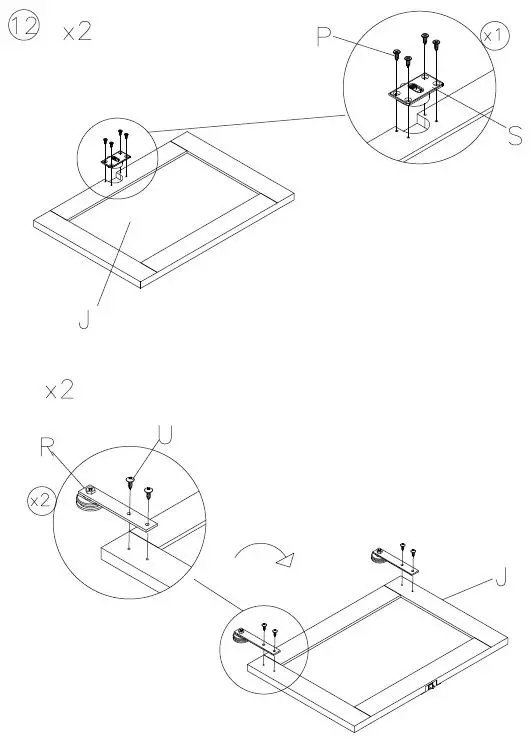 12 x2

P

x1

S

J

x2

R

U

x2

J