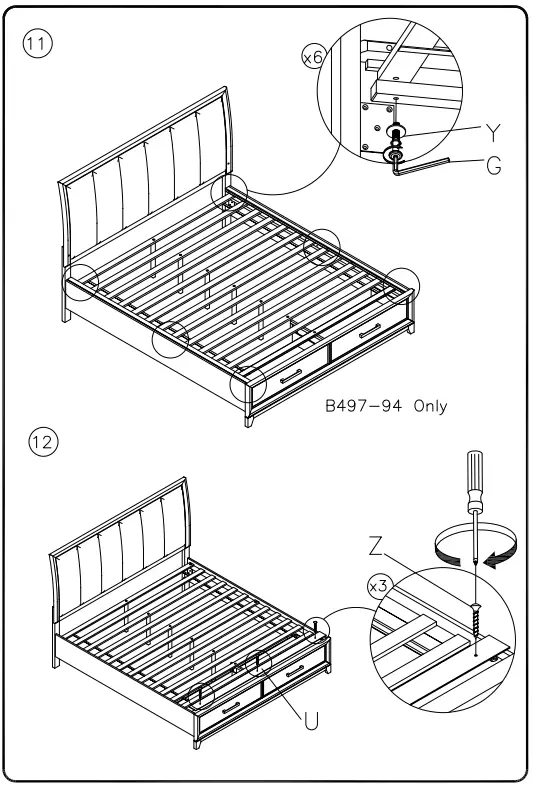 11

x6

Y

G

B497-94 Only

12

Z

x3

U