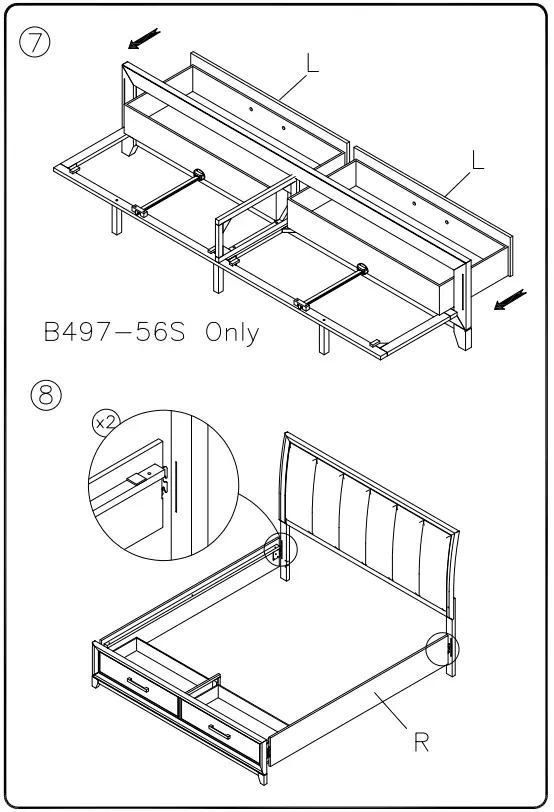 ⑦

L

L

B497-56S Only

⑧

x2

R