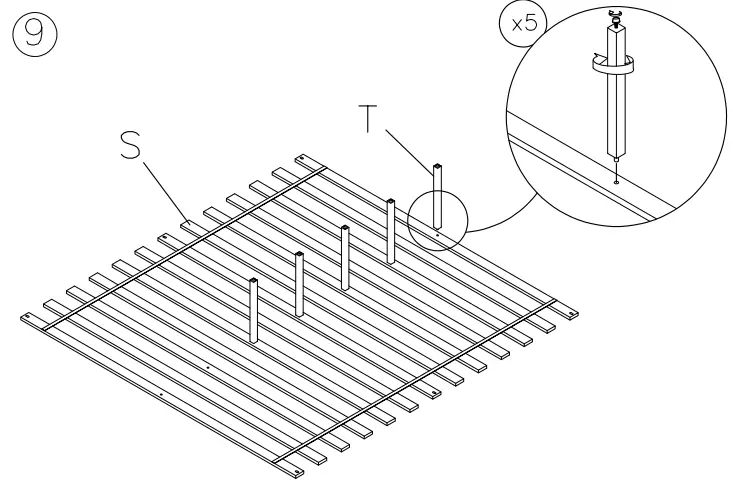 9

x5

T

S