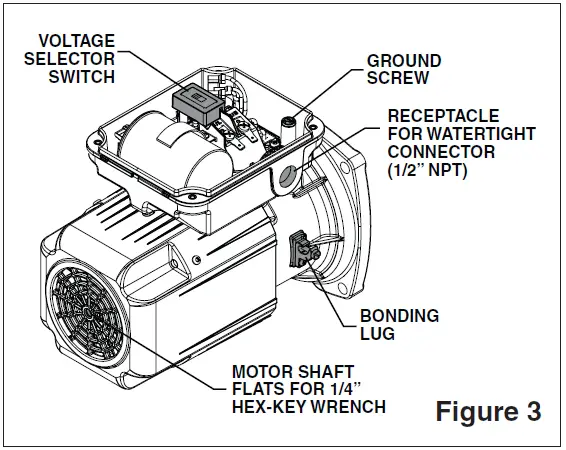 VOLTAGE SELECTOR SWITCH

GROUND SCREW

RECEPTACLE FOR WATERTIGHT CONNECTOR (1/2" NPT)

BONDING LUG

MOTOR SHAFT FLATS FOR 1/4" HEX-KEY WRENCH

Figure 3