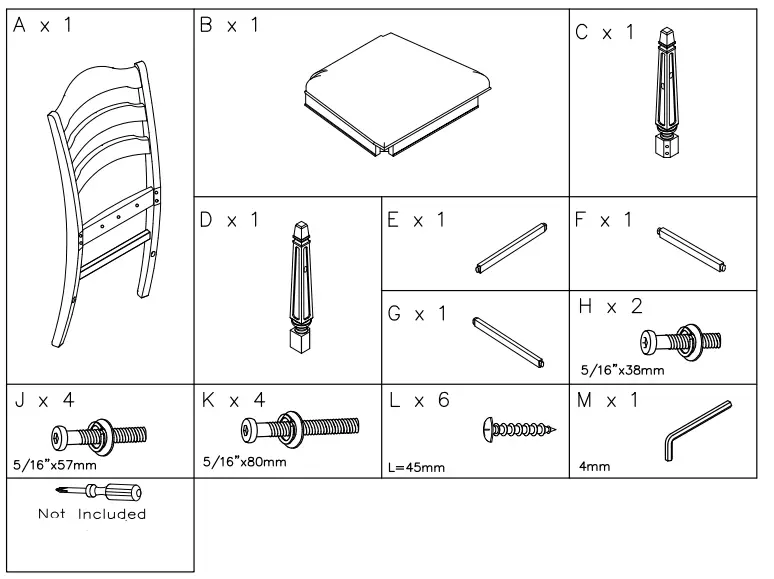 A x 1

B x 1

C x 1

D x 1

E x 1

F x 1

G x 1

H x 2
5/16"x38mm

J x 4
5/16"x57mm

K x 4
5/16"x80mm

L x 6
L=45mm

M x 1
4mm

Not Included