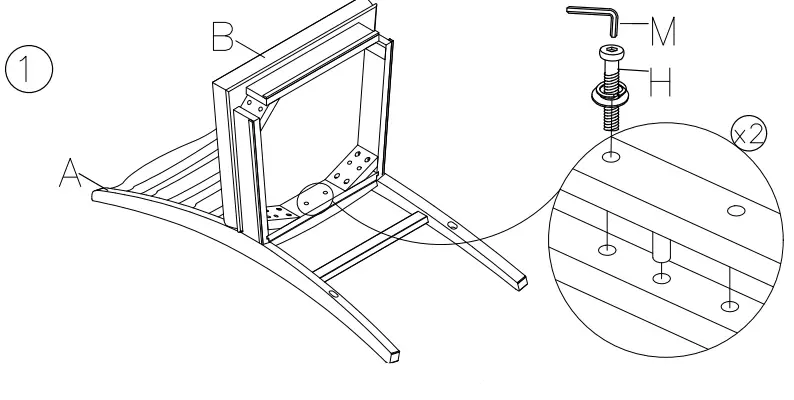 1
B
A
M
H
x2