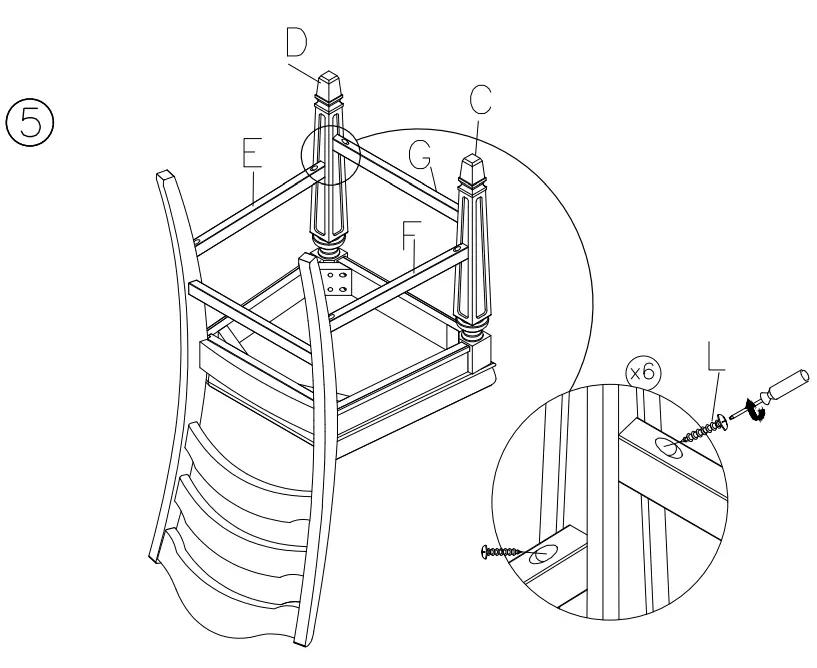 5
D
C
E
G
F
x6
L