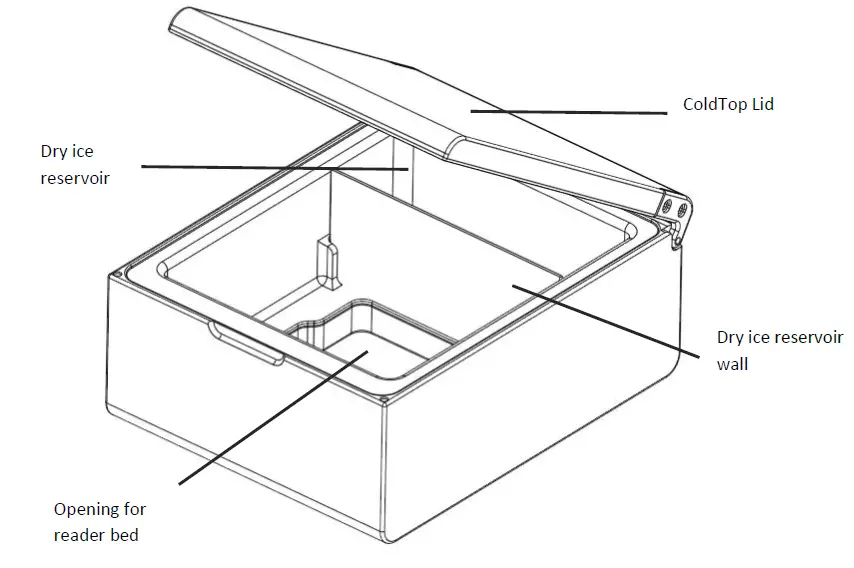 ColdTop Lid

Dry ice reservoir

Dry ice reservoir wall

Opening for reader bed