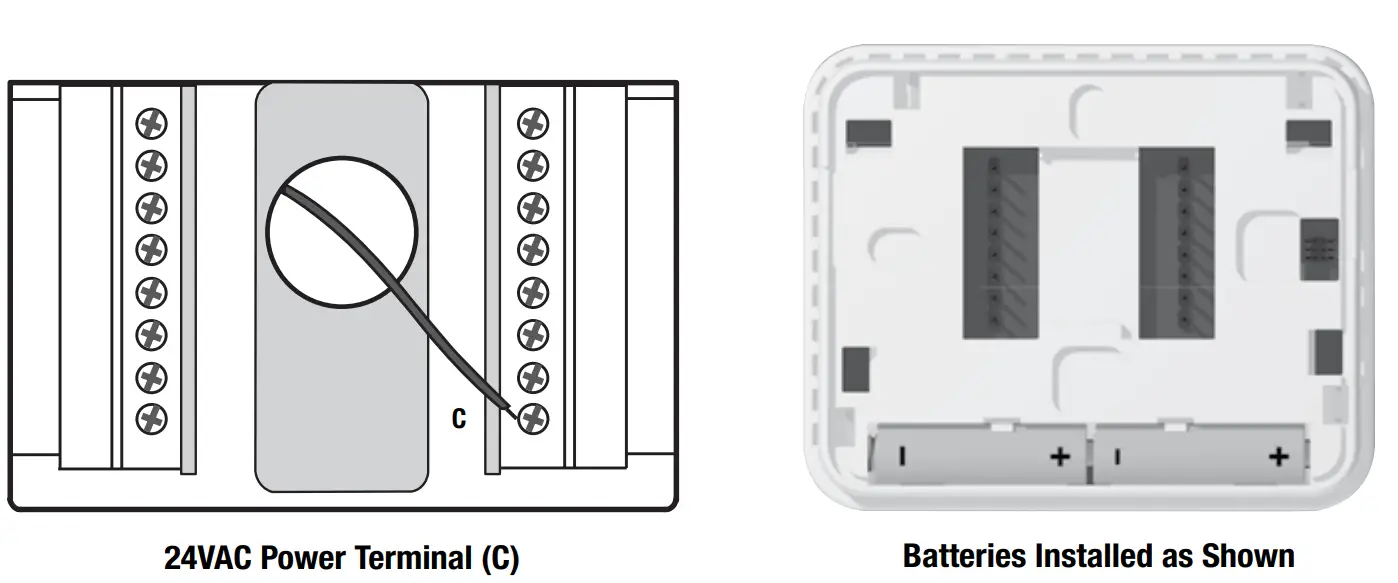 C

24VAC Power Terminal (C)

- +
- +

Batteries Installed as Shown