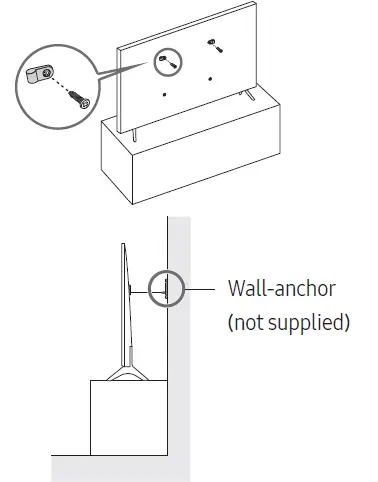 Wall-anchor
(not supplied)