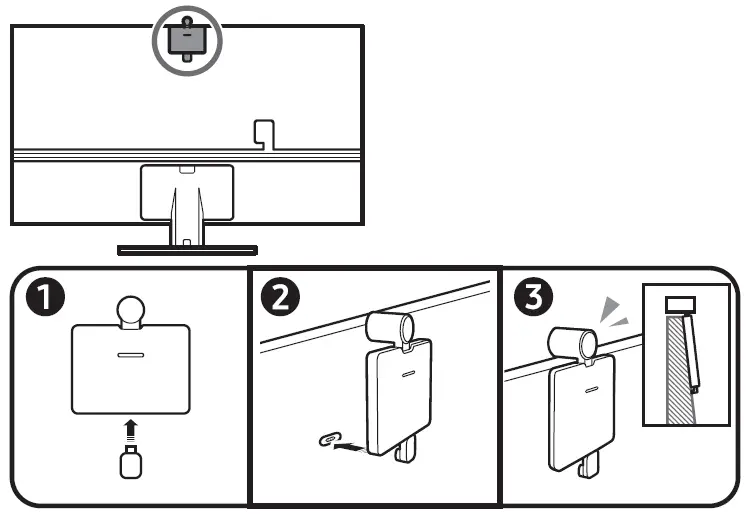 1

2

3