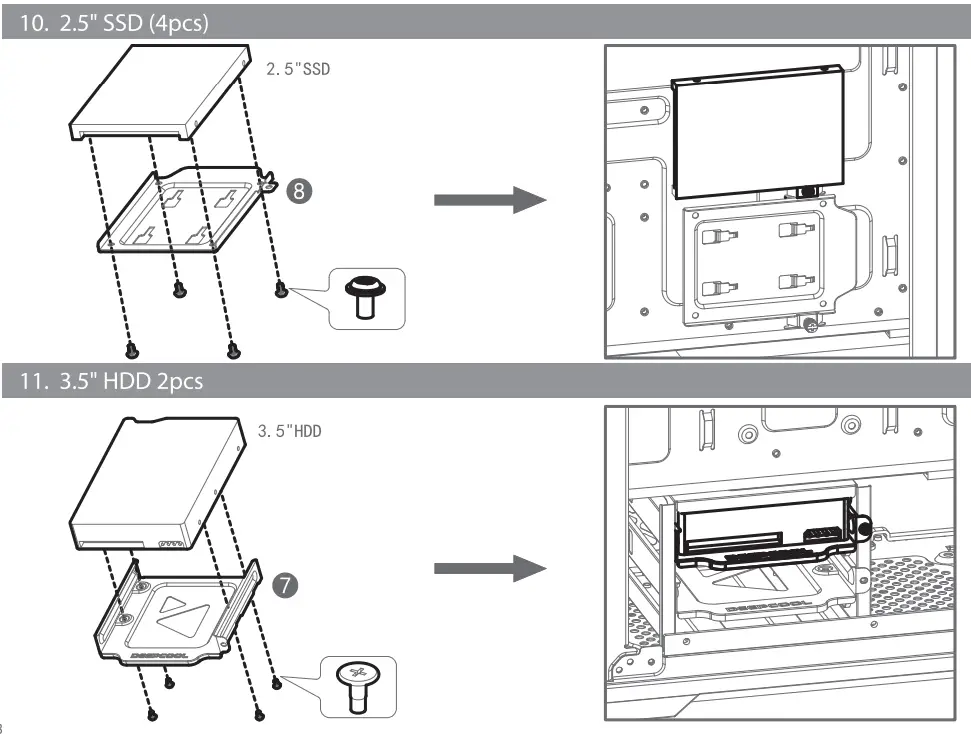 10. 2.5" SSD (4pcs)

2.5"SSD

8

11. 3.5" HDD 2pcs

3.5"HDD

7

DEEPCOOL

DEEPCOOL