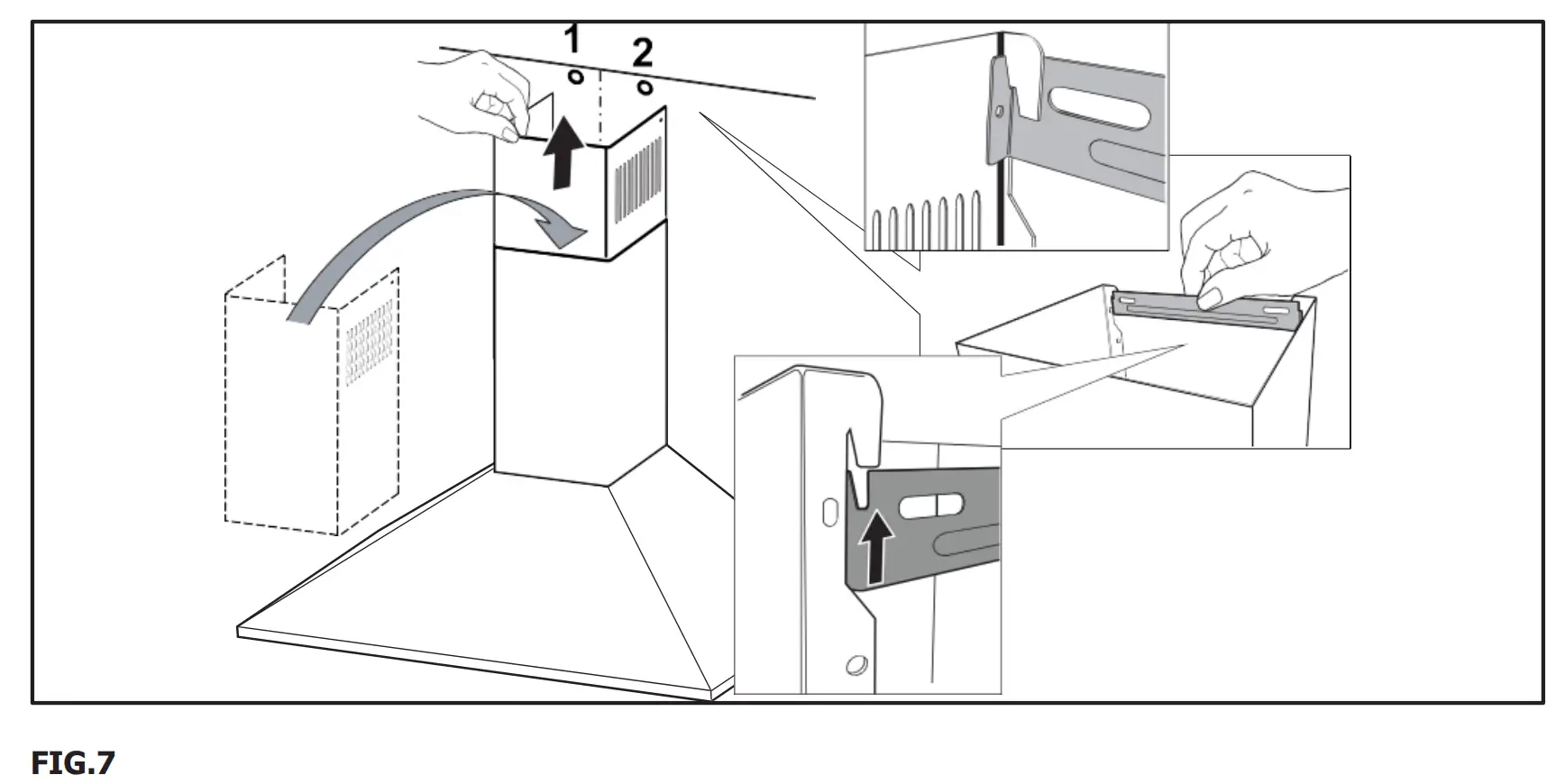 1

2

FIG.7