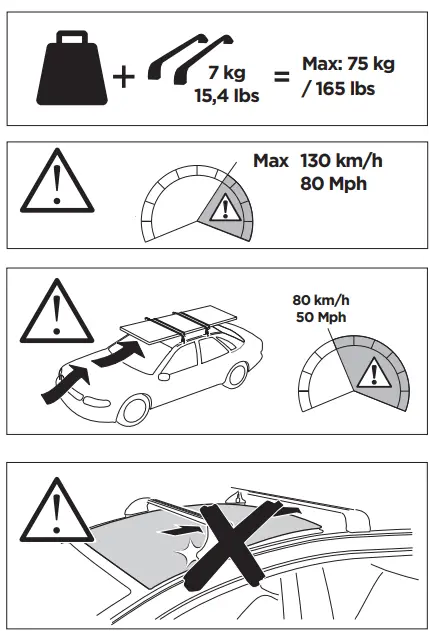 + 7 kg 15,4 lbs = Max: 75 kg / 165 lbs

Max 130 km/h 80 Mph

80 km/h 50 Mph