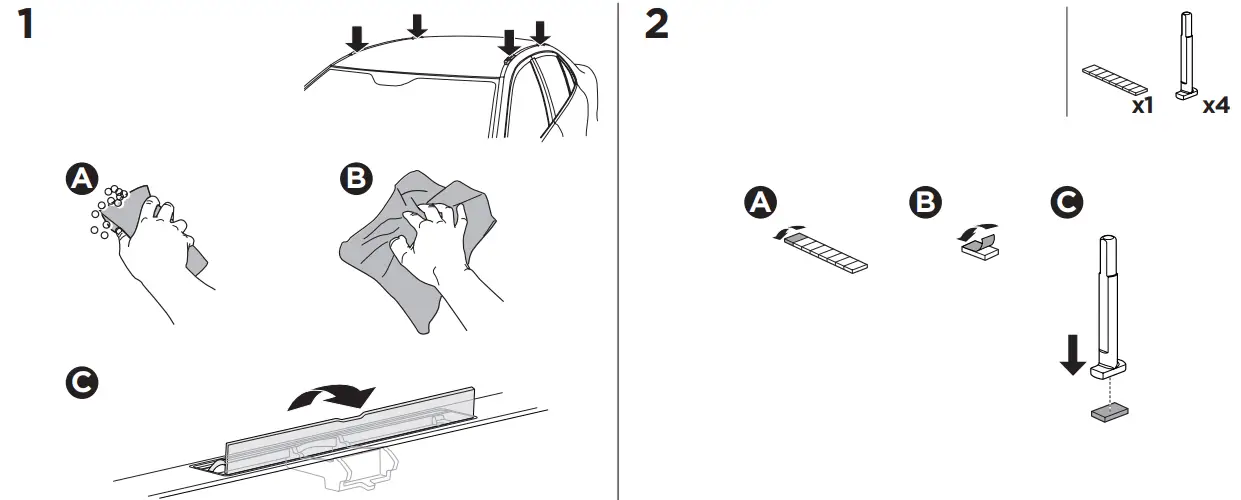 1

A

B

C

2

x1

x4

A

B

C