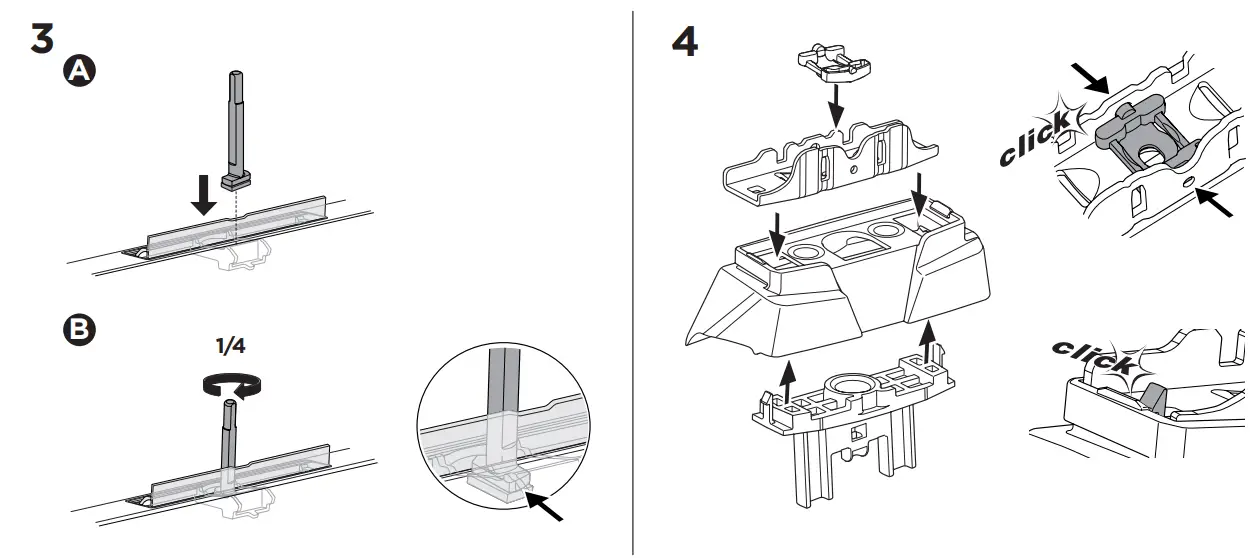 3
A
B
1/4
4
click
click