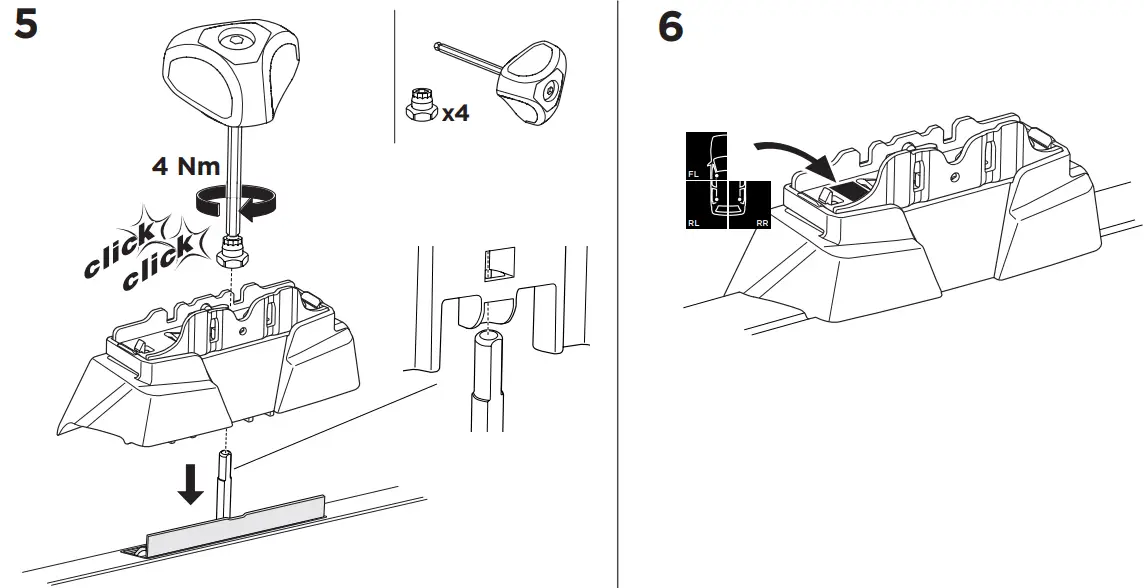 5

x4

4 Nm

click

click

6

FL

RL

RR