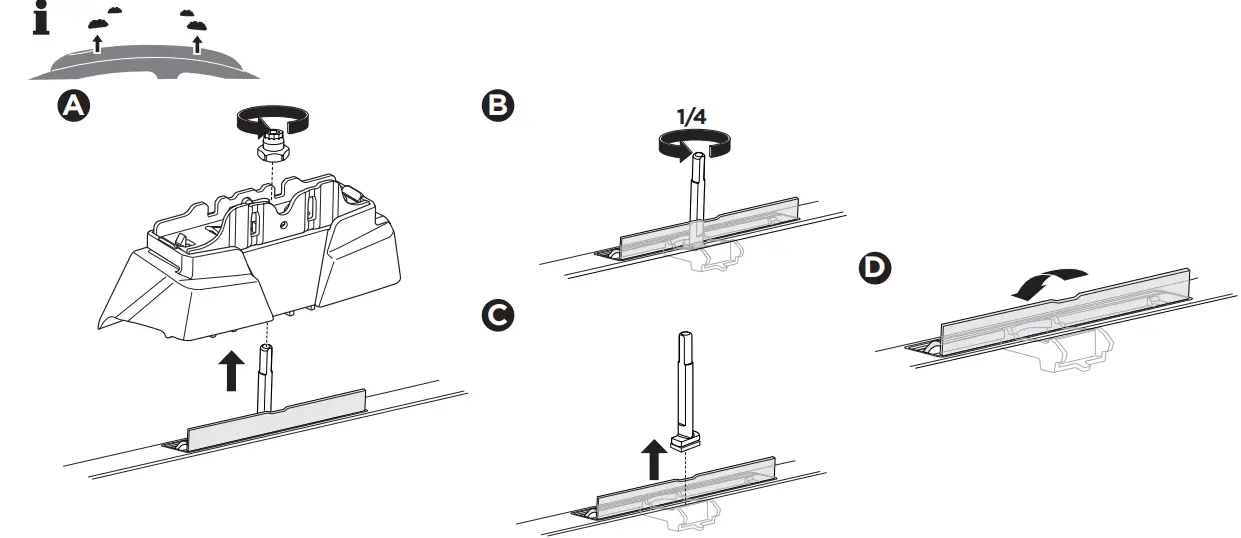 i

A

B

1/4

C

D