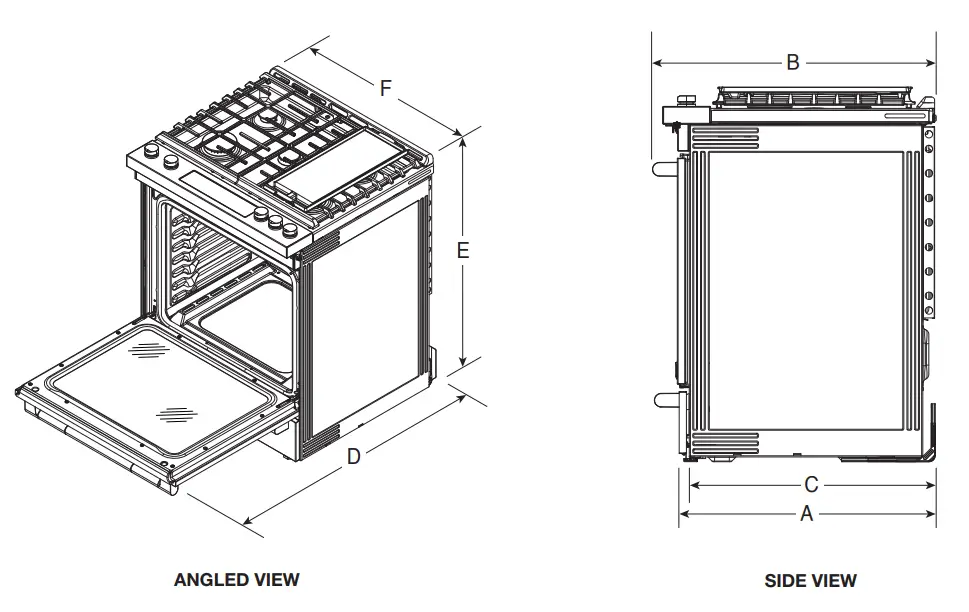 F

E

D

ANGLED VIEW

B

C

A

SIDE VIEW