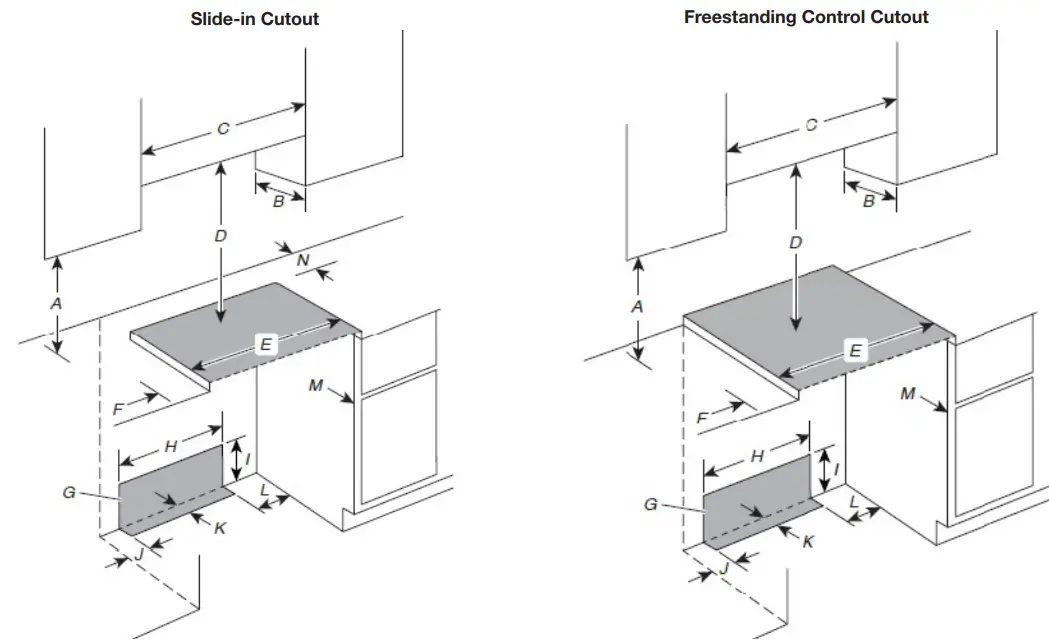 Slide-in Cutout

C
B
D
N
A
E
F
M
H
I
G
L
K
J

Freestanding Control Cutout

C
B
D
A
E
F
M
H
I
G
L
K
J